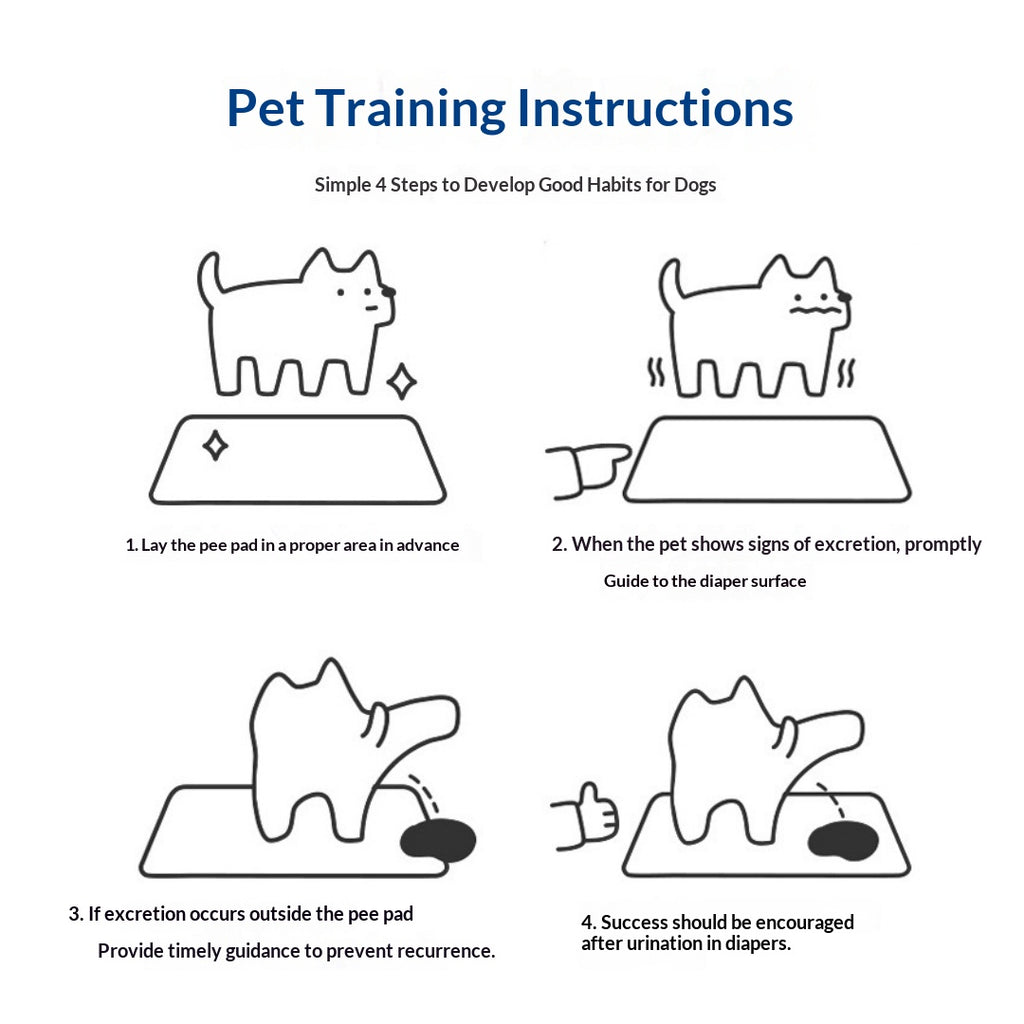 Pet Training Instructions

Simple 4 Steps to Develop Good Habits for Dogs

1. Lay the pee pad in a proper area in advance

2. When the pet shows signs of excretion, promptly

Guide to the diaper surface

3. If excretion occurs outside the pee pad

Provide timely guidance to prevent recurrence.

4. Success should be encouraged after urination in diapers.